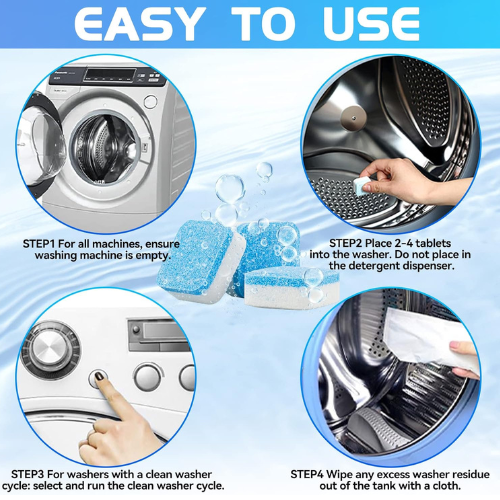 EASY TO USE

Panasonic

STEP1 For all machines, ensure washing machine is empty.

STEP2 Place 2-4 tablets into the washer. Do not place in the detergent dispenser.

STEP3 For washers with a clean washer cycle: select and run the clean washer cycle.

STEP4 Wipe any excess washer residue out of the tank with a cloth.